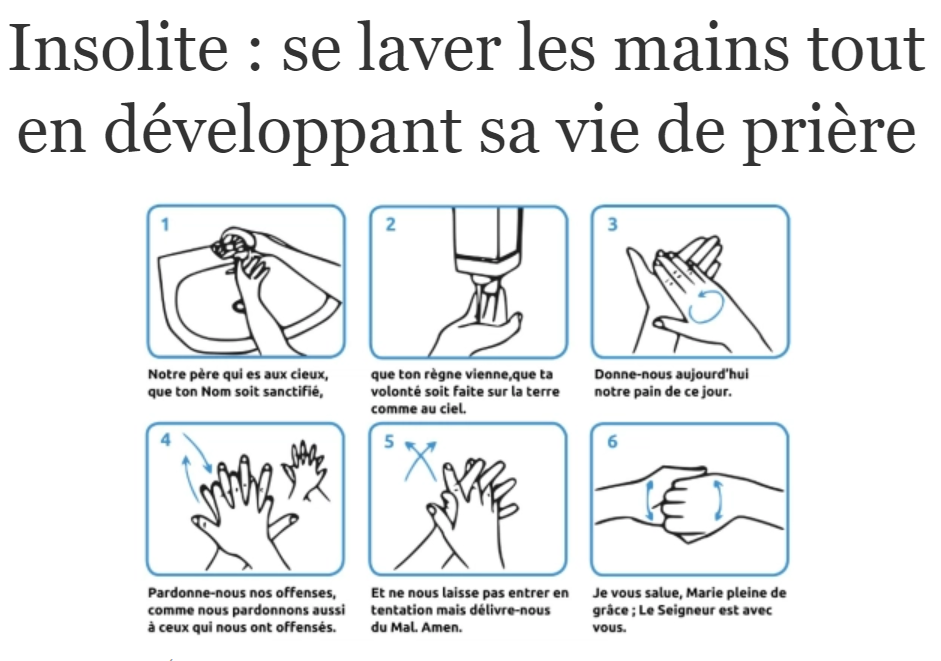 Insolite : se laver les mains tout en développant sa vie de prière

1

Notre père qui es aux cieux, que ton Nom soit sanctifié,

2

que ton règne vienne,que ta volonté soit faite sur la terre comme au ciel.

3

Donne-nous aujourd'hui notre pain de ce jour.

4

Pardonne-nous nos offenses, comme nous pardonnons aussi à ceux qui nous ont offensés.

5

Et ne nous laisse pas entrer en tentation mais délivre-nous du Mal. Amen.

6

Je vous salue, Marie pleine de grâce ; Le Seigneur est avec vous.